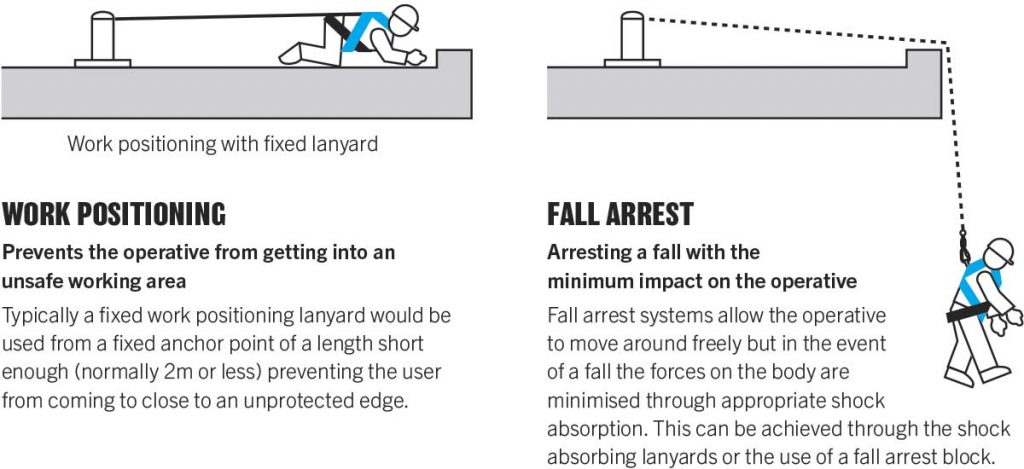 Work positioning with fixed lanyard

WORK POSITIONING

Prevents the operative from getting into an unsafe working area

Typically a fixed work positioning lanyard would be used from a fixed anchor point of a length short enough (normally 2m or less) preventing the user from coming to close to an unprotected edge.

FALL ARREST

Arresting a fall with the minimum impact on the operative

Fall arrest systems allow the operative to move around freely but in the event of a fall the forces on the body are minimised through appropriate shock absorption. This can be achieved through the shock absorbing lanyards or the use of a fall arrest block.